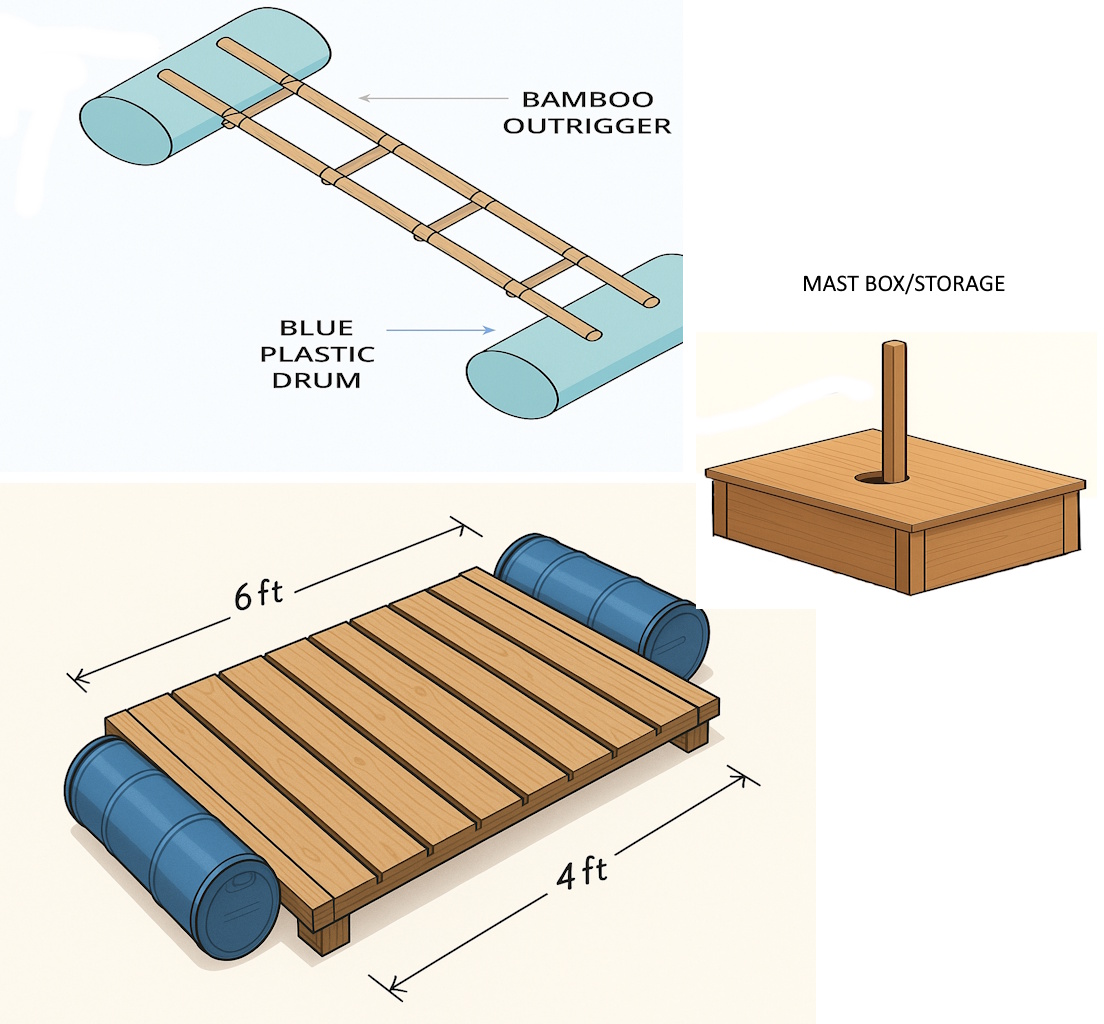 BAMBOO OUTRIGGER

BLUE PLASTIC DRUM

MAST BOX/STORAGE

6 ft

4 ft